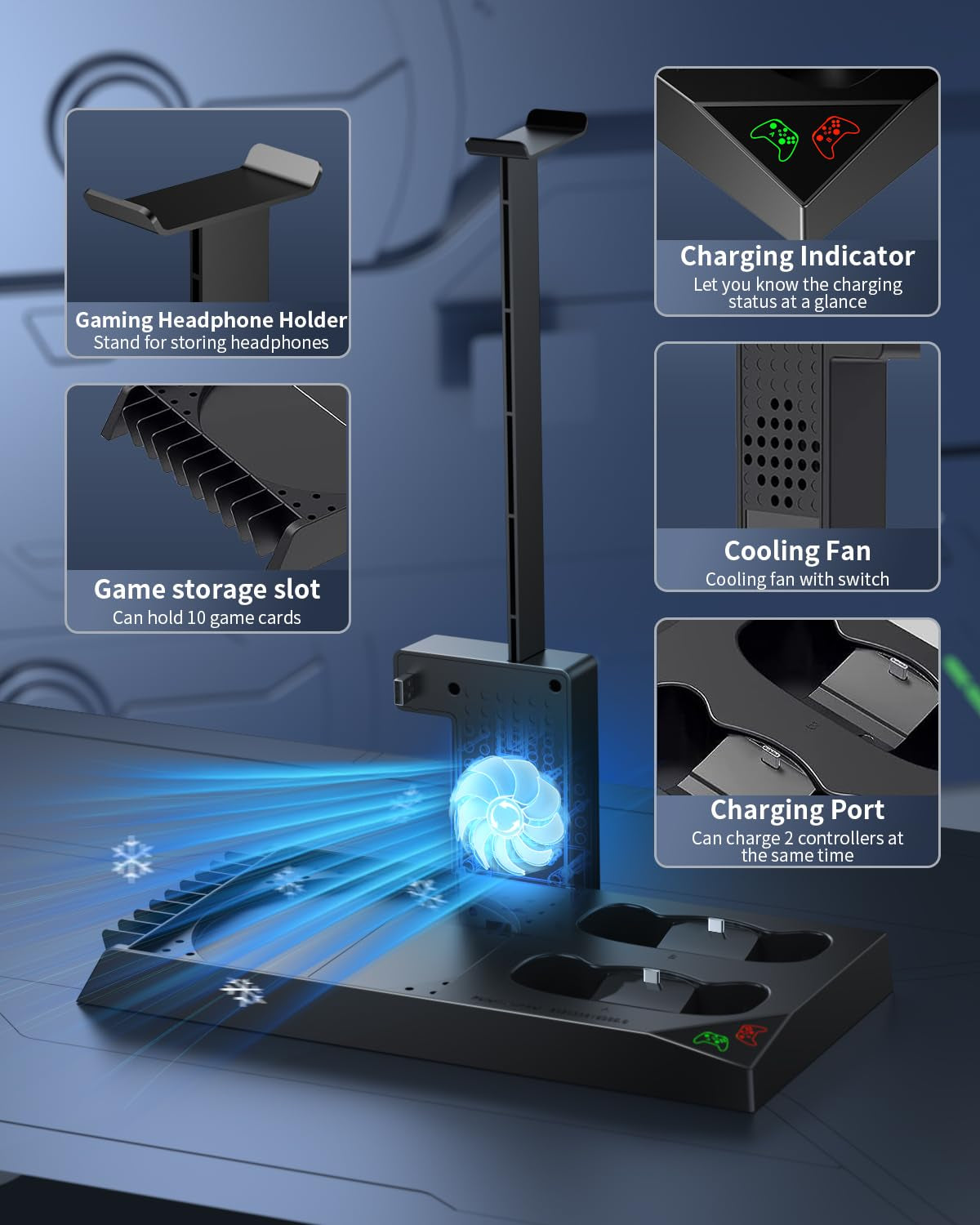 Gaming Headphone Holder
Stand for storing headphones

Game storage slot
Can hold 10 game cards

Charging Indicator
Let you know the charging status at a glance

Cooling Fan
Cooling fan with switch

Charging Port
Can charge 2 controllers at the same time